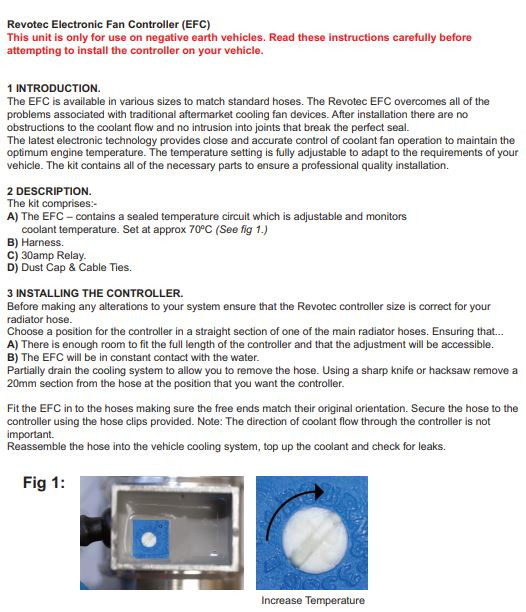 Revotec Electronic Fan Controller (EFC)
This unit is only for use on negative earth vehicles. Read these instructions carefully before attempting to install the controller on your vehicle.

1 INTRODUCTION.
The EFC is available in various sizes to match standard hoses. The Revotec EFC overcomes all of the problems associated with traditional aftermarket cooling fan devices. After installation there are no obstructions to the coolant flow and no intrusion into joints that break the perfect seal.
The latest electronic technology provides close and accurate control of coolant fan operation to maintain the optimum engine temperature. The temperature setting is fully adjustable to adapt to the requirements of your vehicle. The kit contains all of the necessary parts to ensure a professional quality installation.

2 DESCRIPTION.
The kit comprises:-
A) The EFC – contains a sealed temperature circuit which is adjustable and monitors coolant temperature. Set at approx 70ºC (See fig 1.)
B) Harness.
C) 30amp Relay.
D) Dust Cap & Cable Ties.

3 INSTALLING THE CONTROLLER.
Before making any alterations to your system ensure that the Revotec controller size is correct for your radiator hose.
Choose a position for the controller in a straight section of one of the main radiator hoses. Ensuring that...
A) There is enough room to fit the full length of the controller and that the adjustment will be accessible.
B) The EFC will be in constant contact with the water.
Partially drain the cooling system to allow you to remove the hose. Using a sharp knife or hacksaw remove a 20mm section from the hose at the position that you want the controller.

Fit the EFC in to the hoses making sure the free ends match their original orientation. Secure the hose to the controller using the hose clips provided. Note: The direction of coolant flow through the controller is not important.
Reassemble the hose into the vehicle cooling system, top up the coolant and check for leaks.

Fig 1:

Increase Temperature